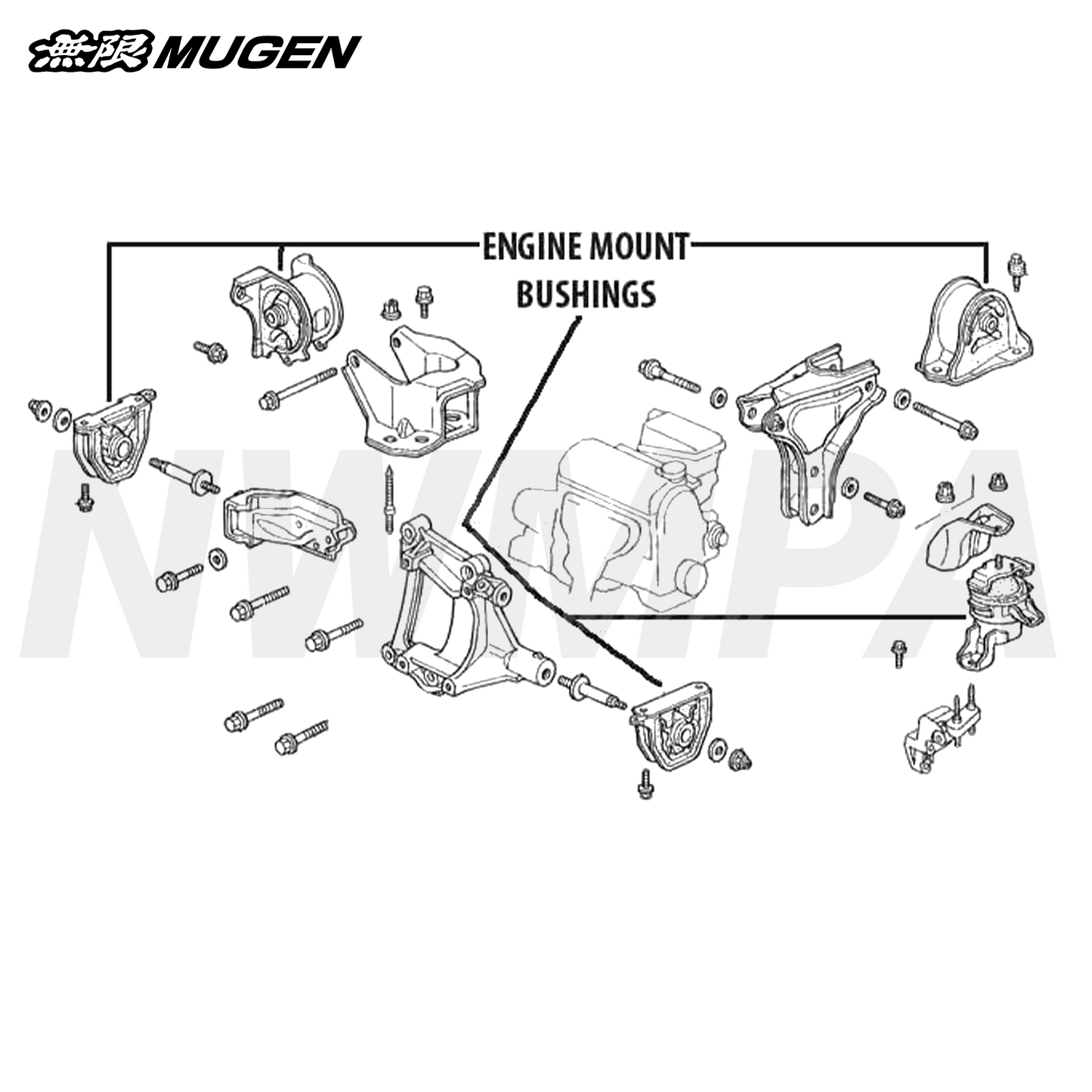 無限 MUGEN

ENGINE MOUNT BUSHINGS

NWMPA